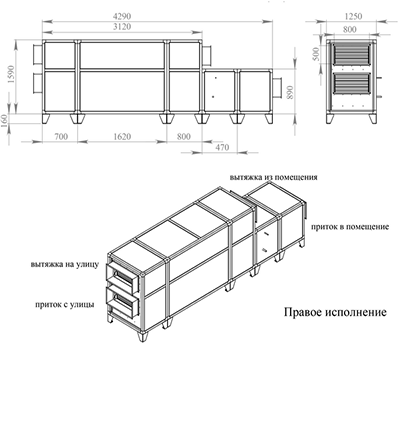 4290
3120
1250
800
500
1590
890
160
700
1620
800
470

вытяжка из помещения
приток в помещение
вытяжка на улицу
приток с улицы
Правое исполнение