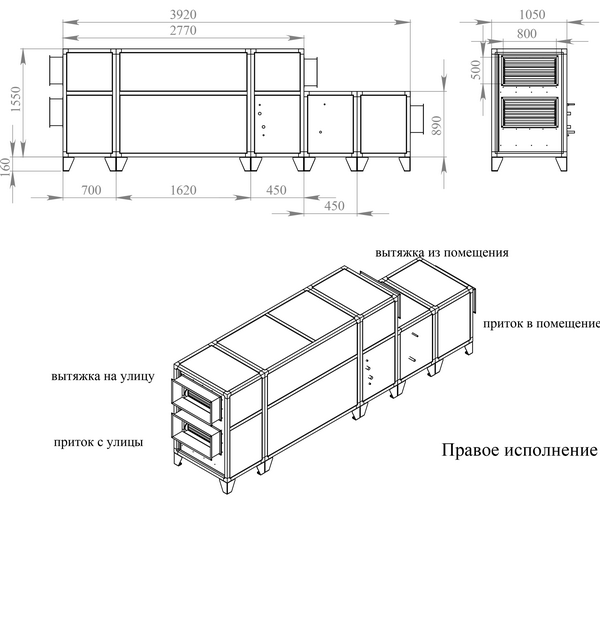 3920
2770
1050
800
500
1550
890
160
700
1620
450
450

вытяжка из помещения

приток в помещение

вытяжка на улицу

приток с улицы

Правое исполнение