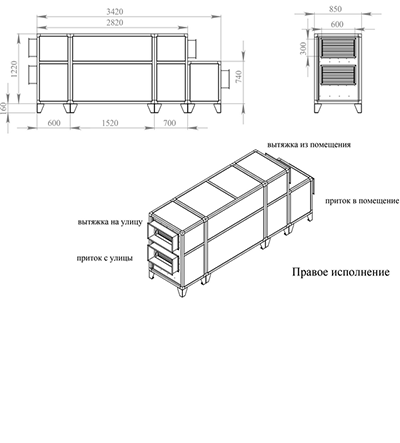 3420
2820
1220
160
740
600
1520
700
850
600
300

вытяжка из помещения
приток в помещение
вытяжка на улицу
приток с улицы

Правое исполнение