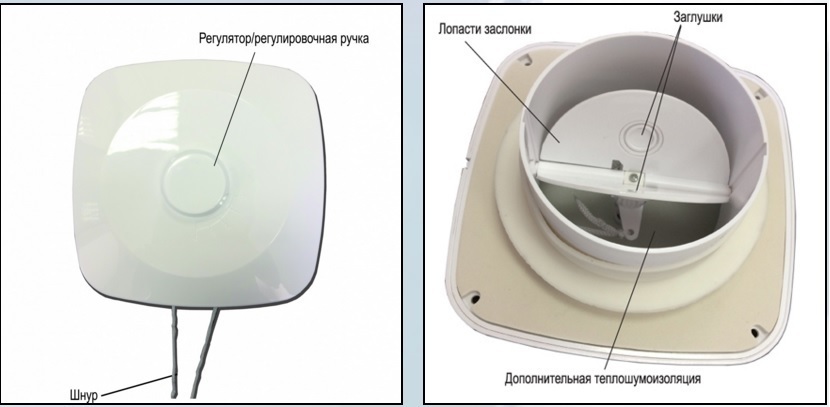 Регулятор/регулировочная ручка

Шнур

Лопасти заслонки

Заглушки

Дополнительная теплошумоизоляция